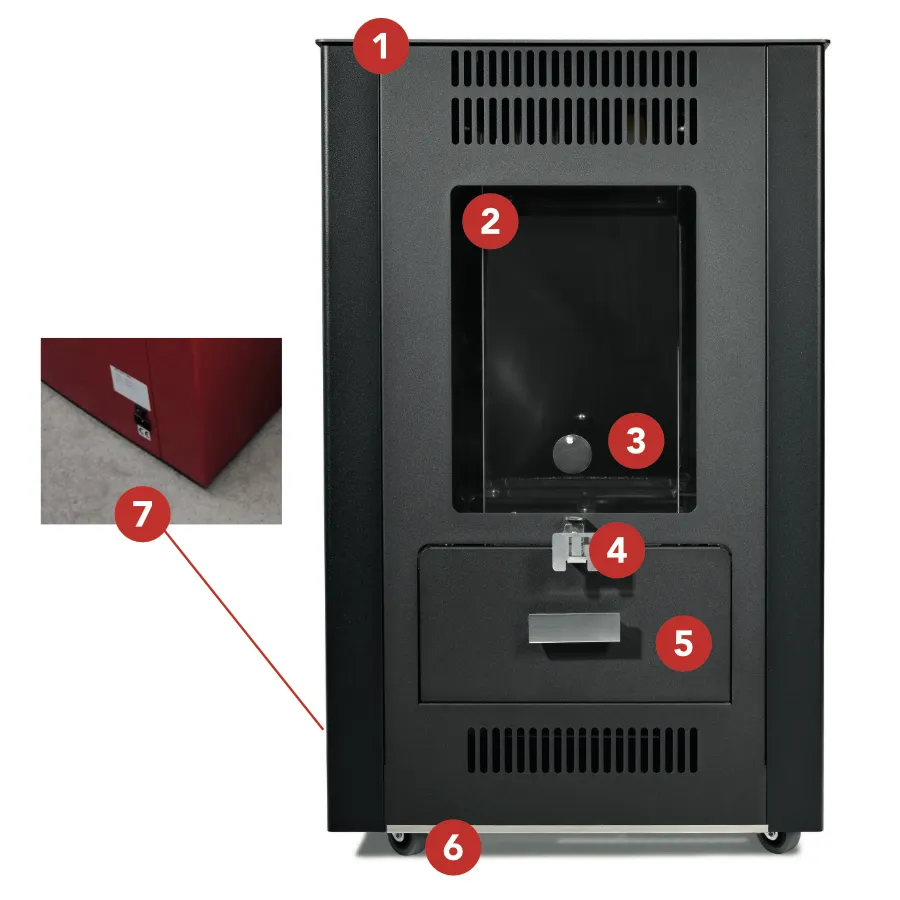 1
2
3
4
5
6
7